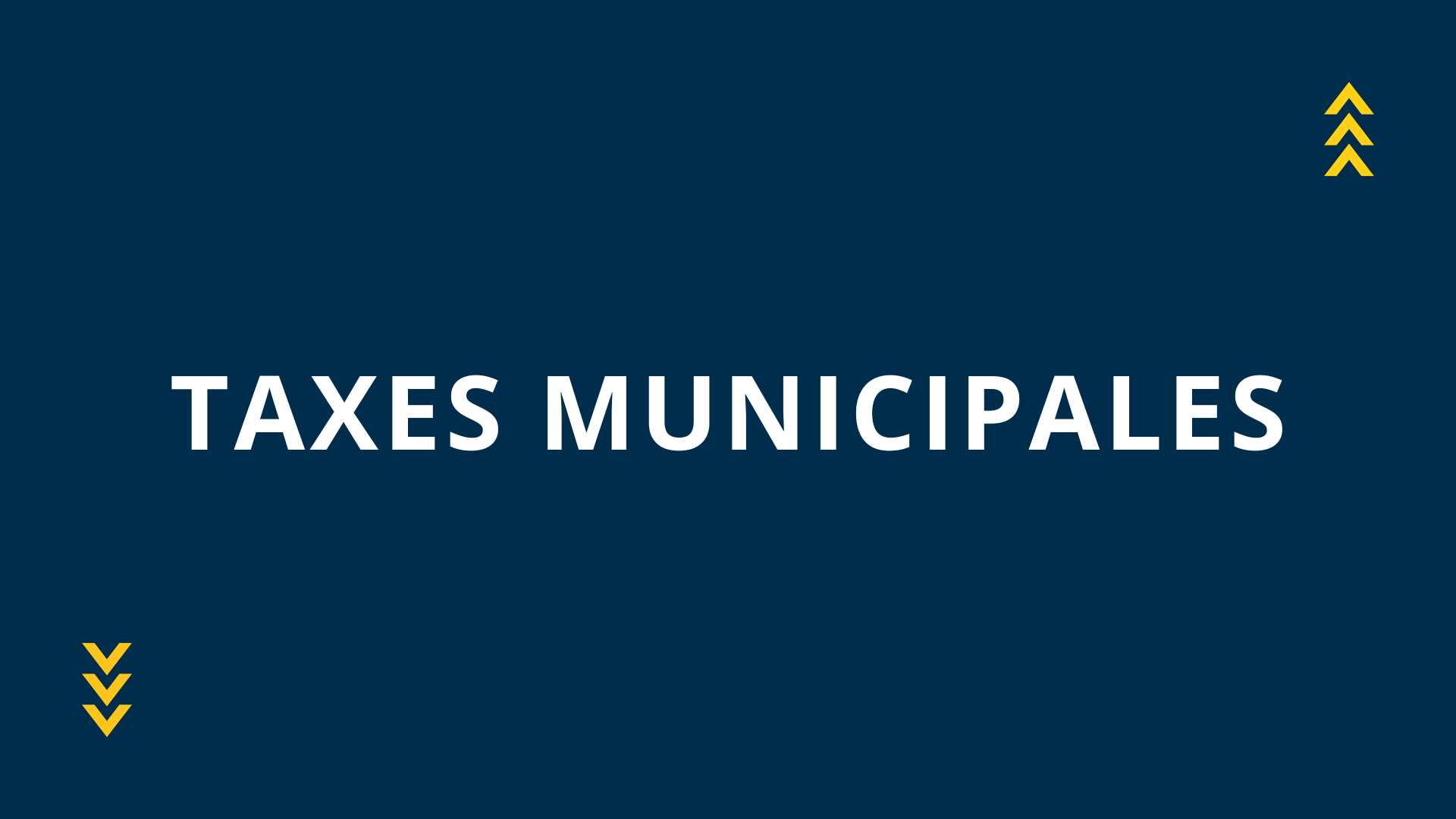 TAXES MUNICIPALES